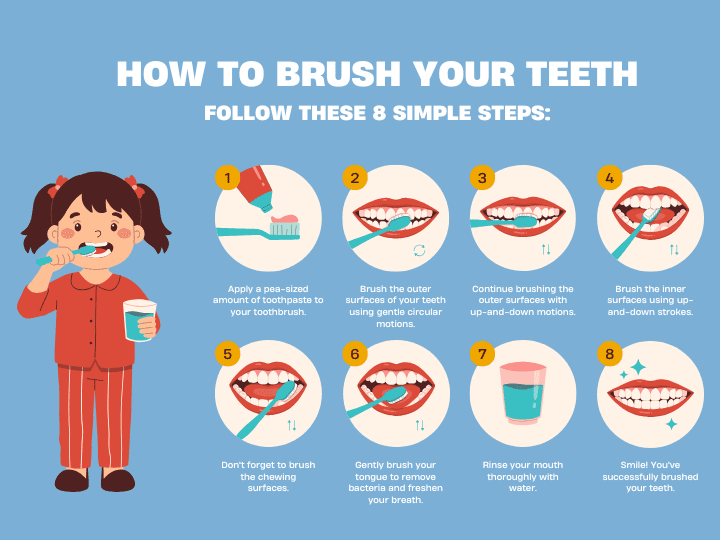 HOW TO BRUSH YOUR TEETH

FOLLOW THESE 8 SIMPLE STEPS:

1

Apply a pea-sized amount of toothpaste to your toothbrush.

2

Brush the outer surfaces of your teeth using gentle circular motions.

3

Continue brushing the outer surfaces with up-and-down motions.

4

Brush the inner surfaces using up-and-down strokes.

5

Don't forget to brush the chewing surfaces.

6

Gently brush your tongue to remove bacteria and freshen your breath.

7

Rinse your mouth thoroughly with water.

8

Smile! You've successfully brushed your teeth.